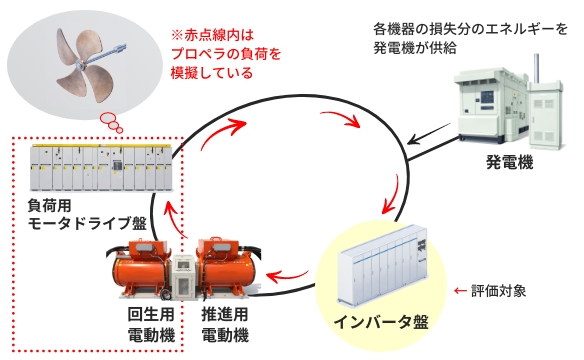 ※赤点線内は
プロペラの負荷を
模擬している

各機器の損失分のエネルギーを
発電機が供給

発電機

負荷用
モータドライブ盤

回生用
電動機

推進用
電動機

インバータ盤

← 評価対象